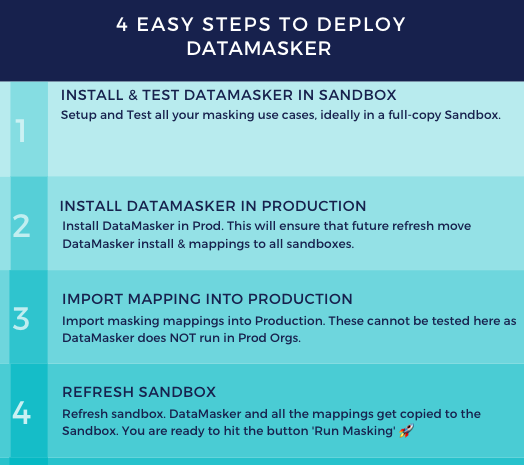 4 EASY STEPS TO DEPLOY DATAMASKER

1

INSTALL & TEST DATAMASKER IN SANDBOX

Setup and Test all your masking use cases, ideally in a full-copy Sandbox.

2

INSTALL DATAMASKER IN PRODUCTION

Install DataMasker in Prod. This will ensure that future refresh move DataMasker install & mappings to all sandboxes.

3

IMPORT MAPPING INTO PRODUCTION

Import masking mappings into Production. These cannot be tested here as DataMasker does NOT run in Prod Orgs.

4

REFRESH SANDBOX

Refresh sandbox. DataMasker and all the mappings get copied to the Sandbox. You are ready to hit the button 'Run Masking' 🚀